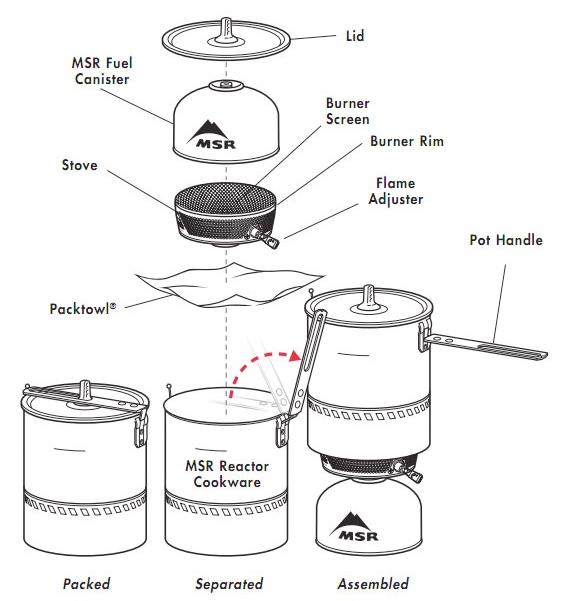 Lid

MSR Fuel Canister

MSR

Burner Screen

Burner Rim

Stove

Flame Adjuster

Pot Handle

Packtowl®

MSR Reactor Cookware

MSR

Packed

Separated

Assembled